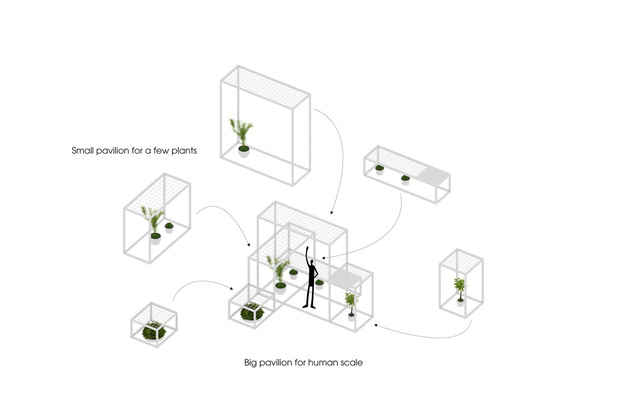 Small pavilion for a few plants

Big pavilion for human scale